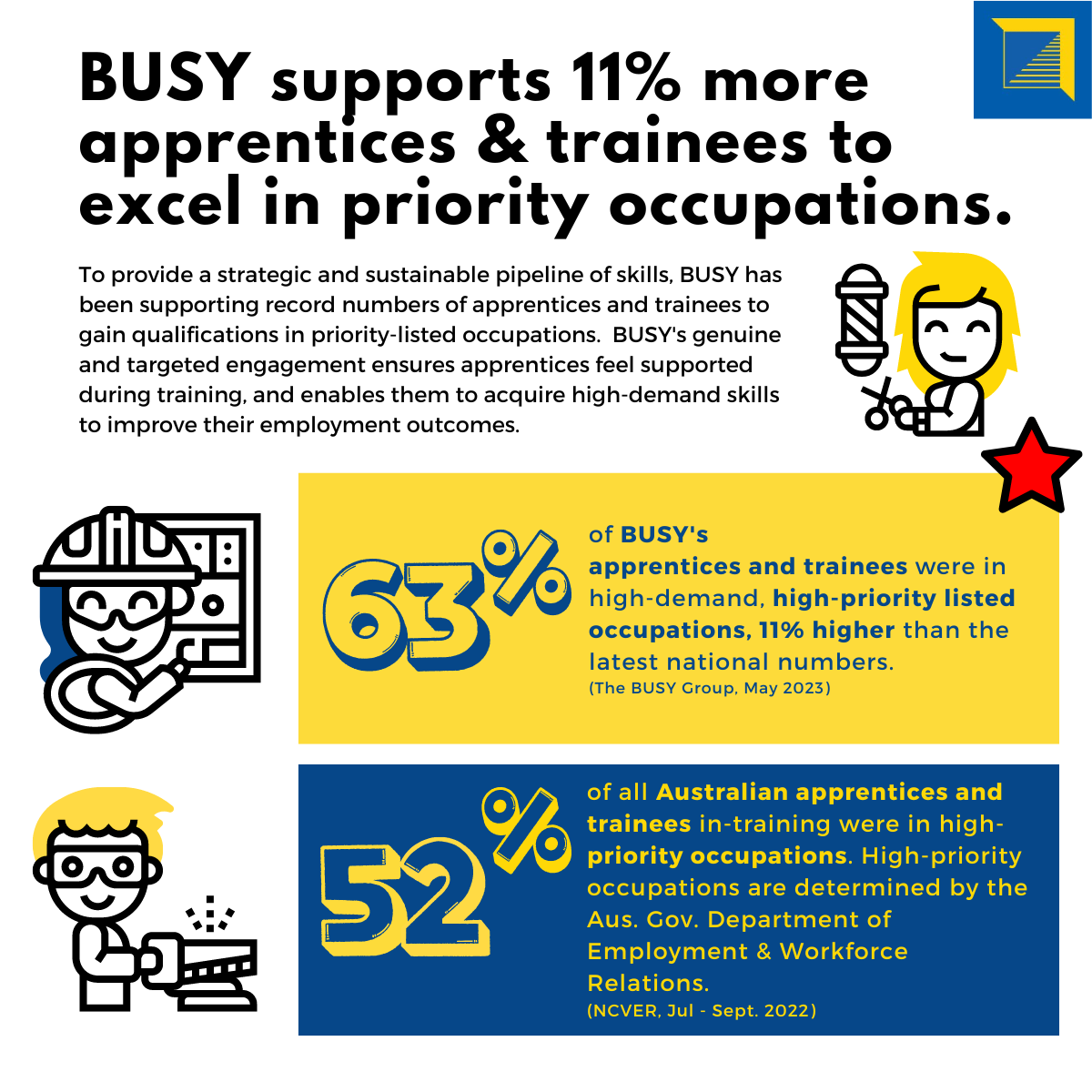 BUSY supports 11% more apprentices & trainees to excel in priority occupations.

To provide a strategic and sustainable pipeline of skills, BUSY has been supporting record numbers of apprentices and trainees to gain qualifications in priority-listed occupations. BUSY's genuine and targeted engagement ensures apprentices feel supported during training, and enables them to acquire high-demand skills to improve their employment outcomes.

63%

of BUSY's apprentices and trainees were in high-demand, high-priority listed occupations, 11% higher than the latest national numbers.
(The BUSY Group, May 2023)

52%

of all Australian apprentices and trainees in-training were in high-priority occupations. High-priority occupations are determined by the Aus. Gov. Department of Employment & Workforce Relations.
(NCVER, Jul - Sept. 2022)